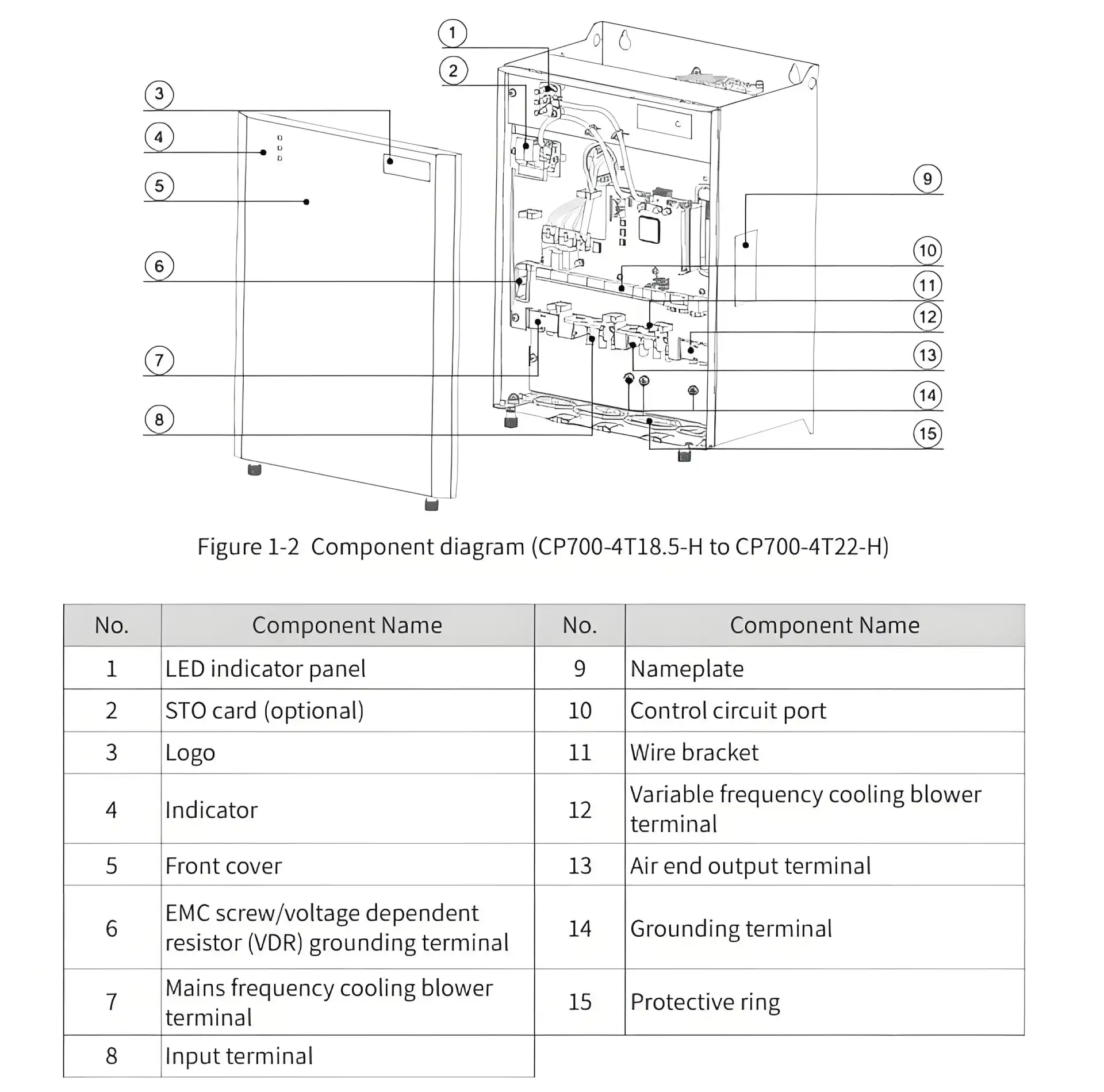 1
2
3
4
5
6
7
8
9
10
11
12
13
14
15

Figure 1-2 Component diagram (CP700-4T18.5-H to CP700-4T22-H)

| No. | Component Name | No. | Component Name |
|---|---|---|---|
| 1 | LED indicator panel | 9 | Nameplate |
| 2 | STO card (optional) | 10 | Control circuit port |
| 3 | Logo | 11 | Wire bracket |
| 4 | Indicator | 12 | Variable frequency cooling blower terminal |
| 5 | Front cover | 13 | Air end output terminal |
| 6 | EMC screw/voltage dependent resistor (VDR) grounding terminal | 14 | Grounding terminal |
| 7 | Mains frequency cooling blower terminal | 15 | Protective ring |
| 8 | Input terminal | | |